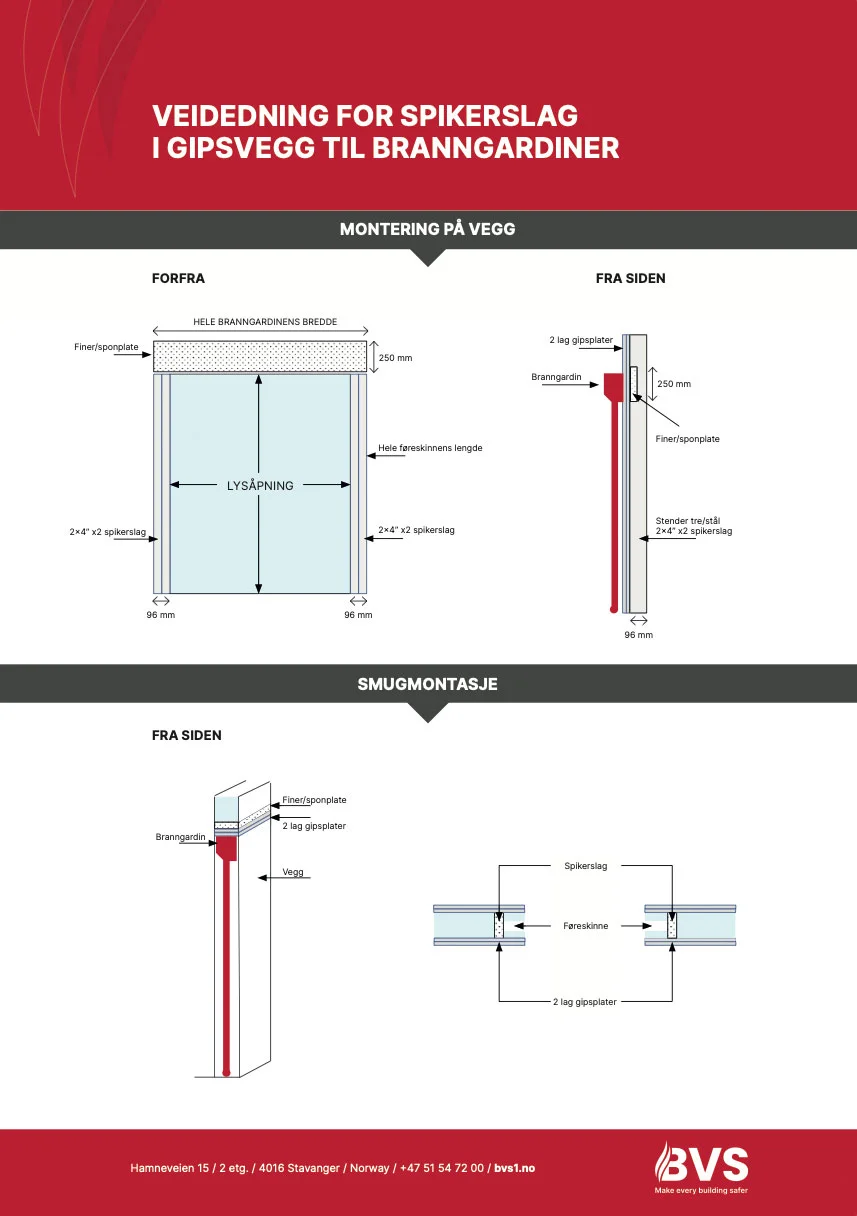 VEIDEDNING FOR SPIKERSLAG I GIPSVEGG TIL BRANNGARDINER

MONTERING PÅ VEGG

FORFRA

HELE BRANNGARDINENS BREDDE

Finer/sponplate

250 mm

Hele føreskinnens lengde

LYSÅPNING

2×4" x2 spikerslag

2×4" x2 spikerslag

96 mm

96 mm

FRA SIDEN

2 lag gipsplater

Branngardin

250 mm

Finer/sponplate

Stender tre/stål 2×4" x2 spikerslag

96 mm

SMUGMONTASJE

FRA SIDEN

Finer/sponplate

2 lag gipsplater

Branngardin

Vegg

Spikerslag

Føreskinne

2 lag gipsplater

Hamneveien 15 / 2 etg. / 4016 Stavanger / Norway / +47 51 54 72 00 / bvs1.no

BVS

Make every building safer